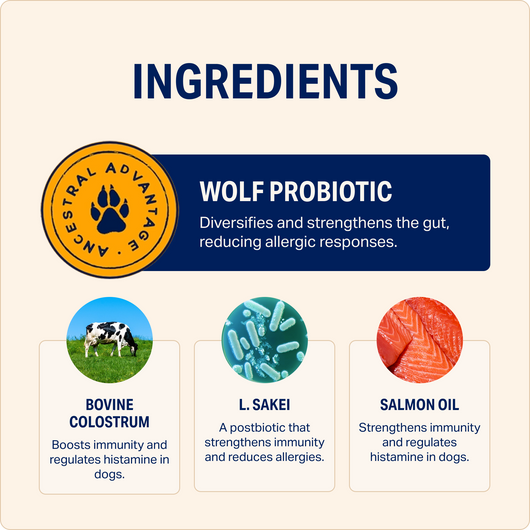 INGREDIENTS

ANCESTRAL ADVANTAGE ·

WOLF PROBIOTIC

Diversifies and strengthens the gut, reducing allergic responses.

BOVINE COLOSTRUM

Boosts immunity and regulates histamine in dogs.

L. SAKEI

A postbiotic that strengthens immunity and reduces allergies.

SALMON OIL

Strengthens immunity and regulates histamine in dogs.